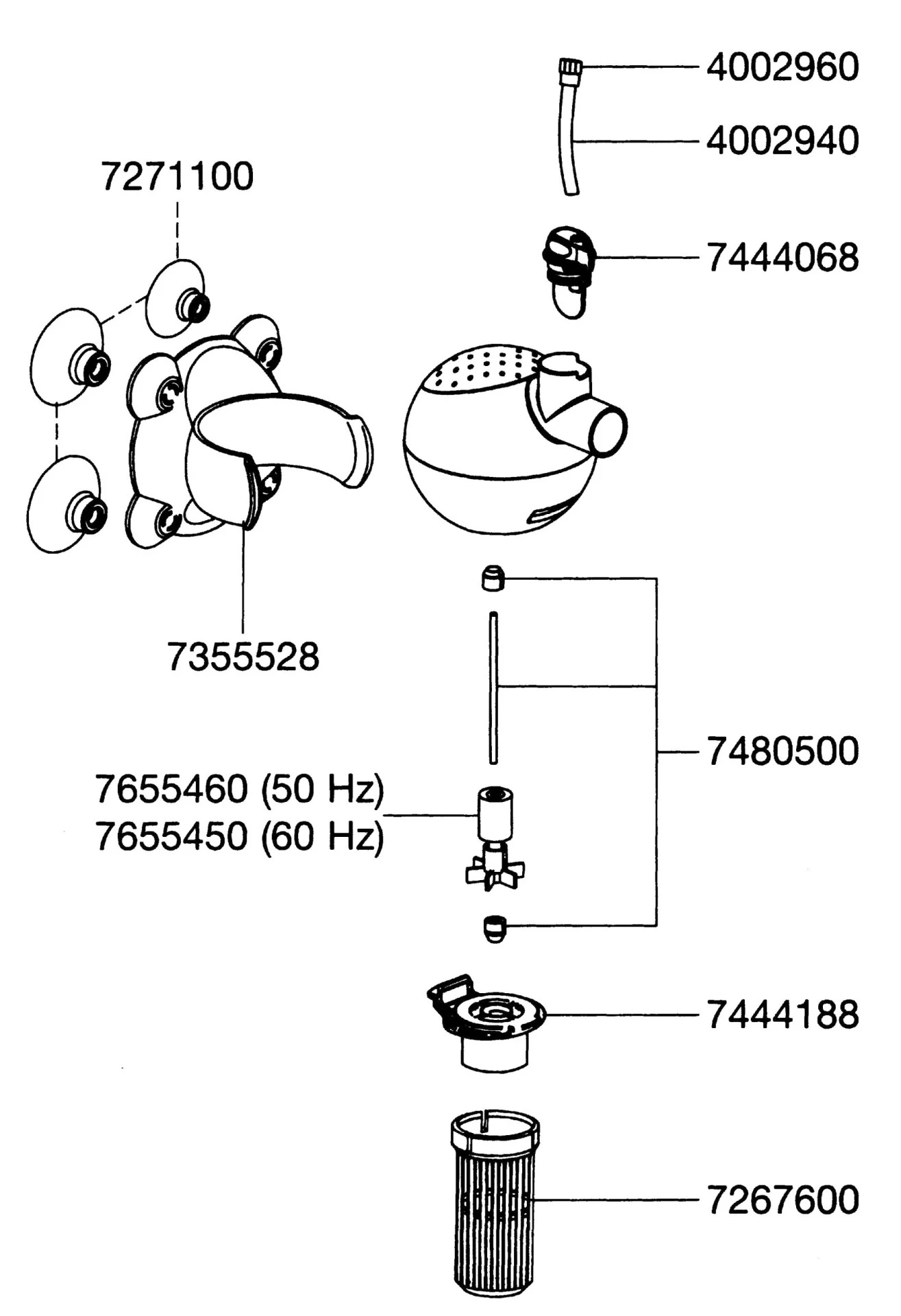 4002960
4002940
7271100
7444068
7355528
7480500
7655460 (50 Hz)
7655450 (60 Hz)
7444188
7267600