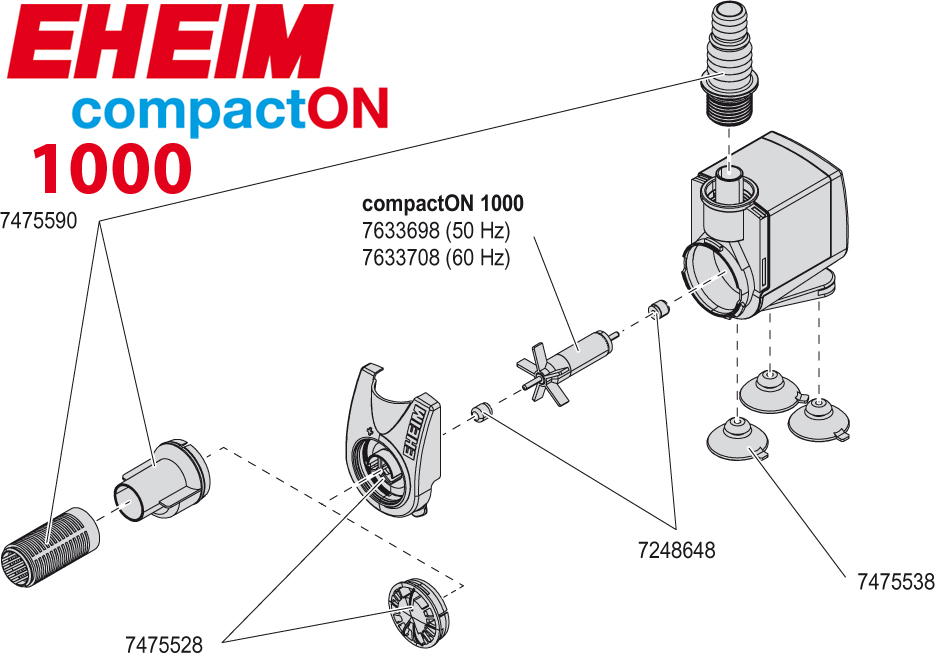 EHEIM
compactON
1000

7475590

compactON 1000
7633698 (50 Hz)
7633708 (60 Hz)

EHEIM

7248648

7475538

7475528