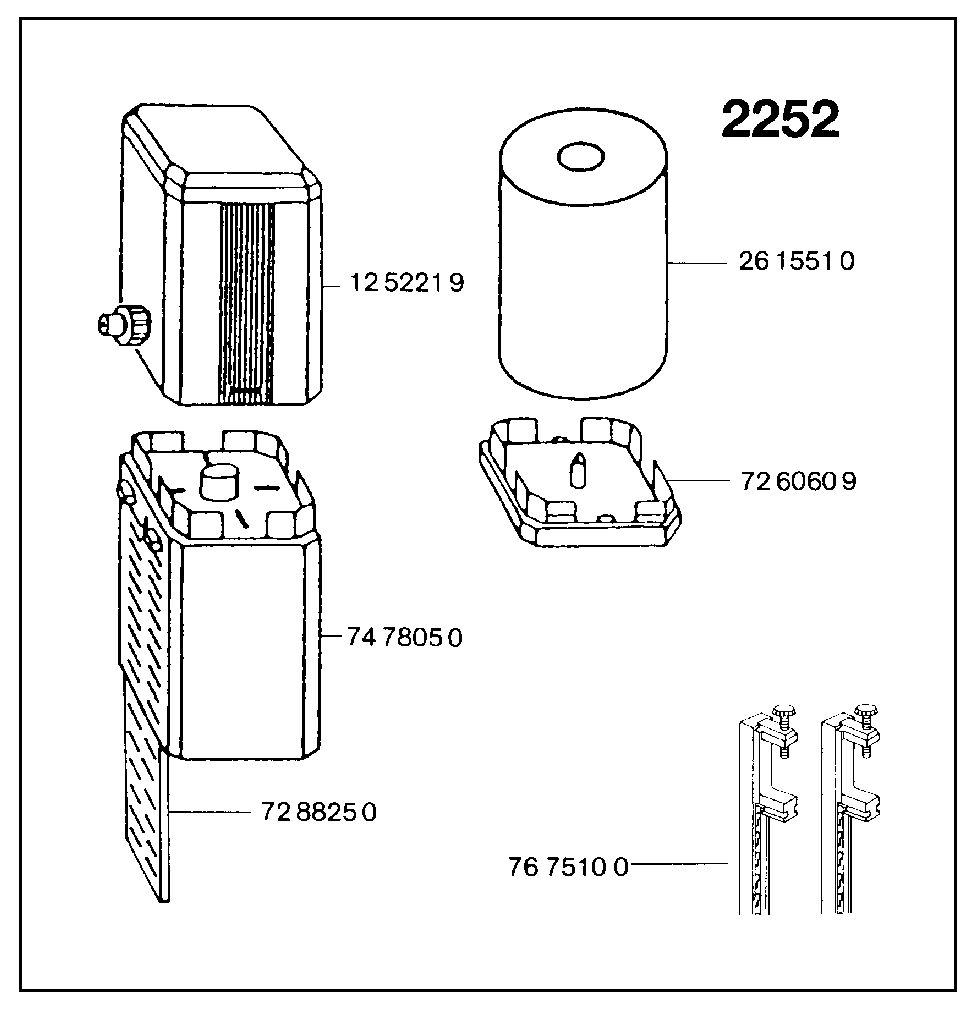 2252

12 5221 9

26 1551 0

72 6060 9

74 7805 0

72 8825 0

76 7510 0