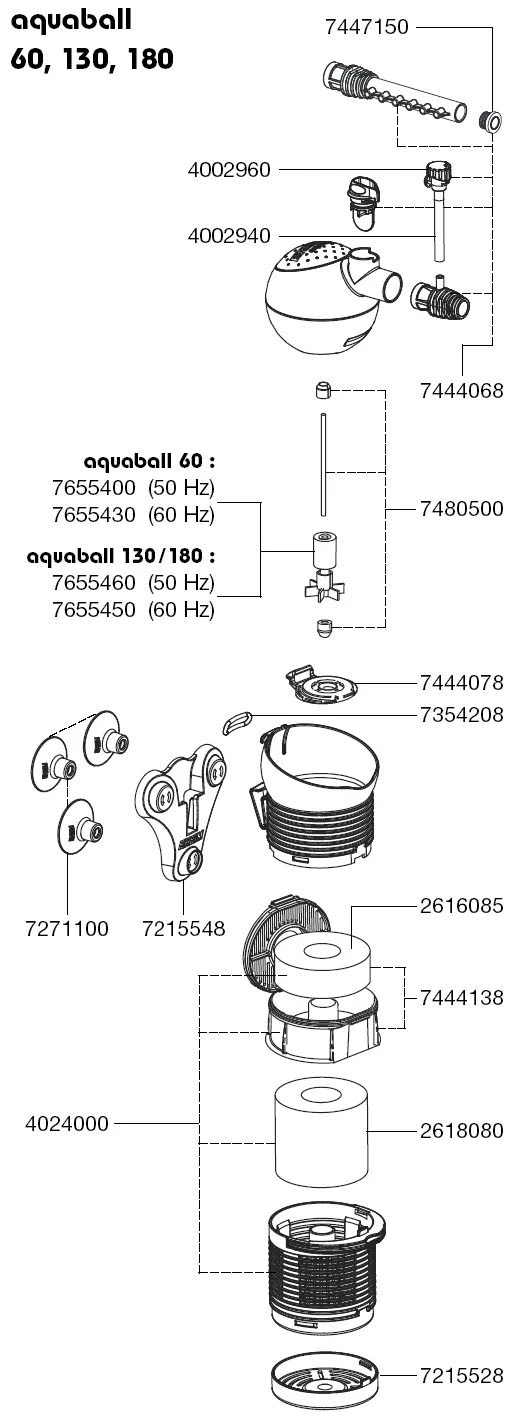 aquaball
60, 130, 180

7447150

4002960

4002940

7444068

aquaball 60 :
7655400 (50 Hz)
7655430 (60 Hz)

aquaball 130/180 :
7655460 (50 Hz)
7655450 (60 Hz)

7480500

7444078
7354208

7271100
7215548

2616085
7444138

4024000
2618080

7215528