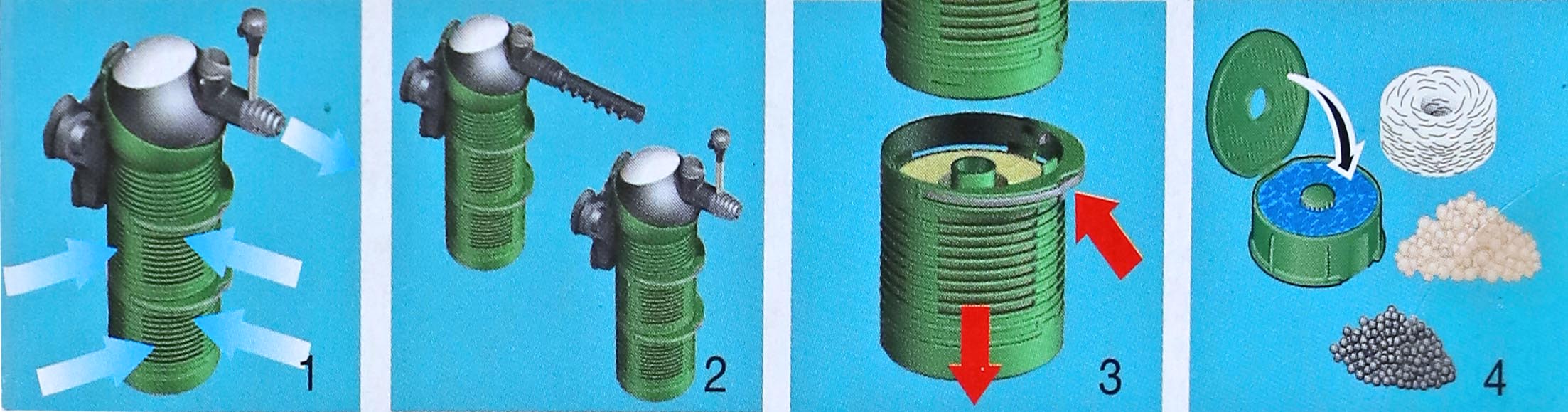 1

2

3

4